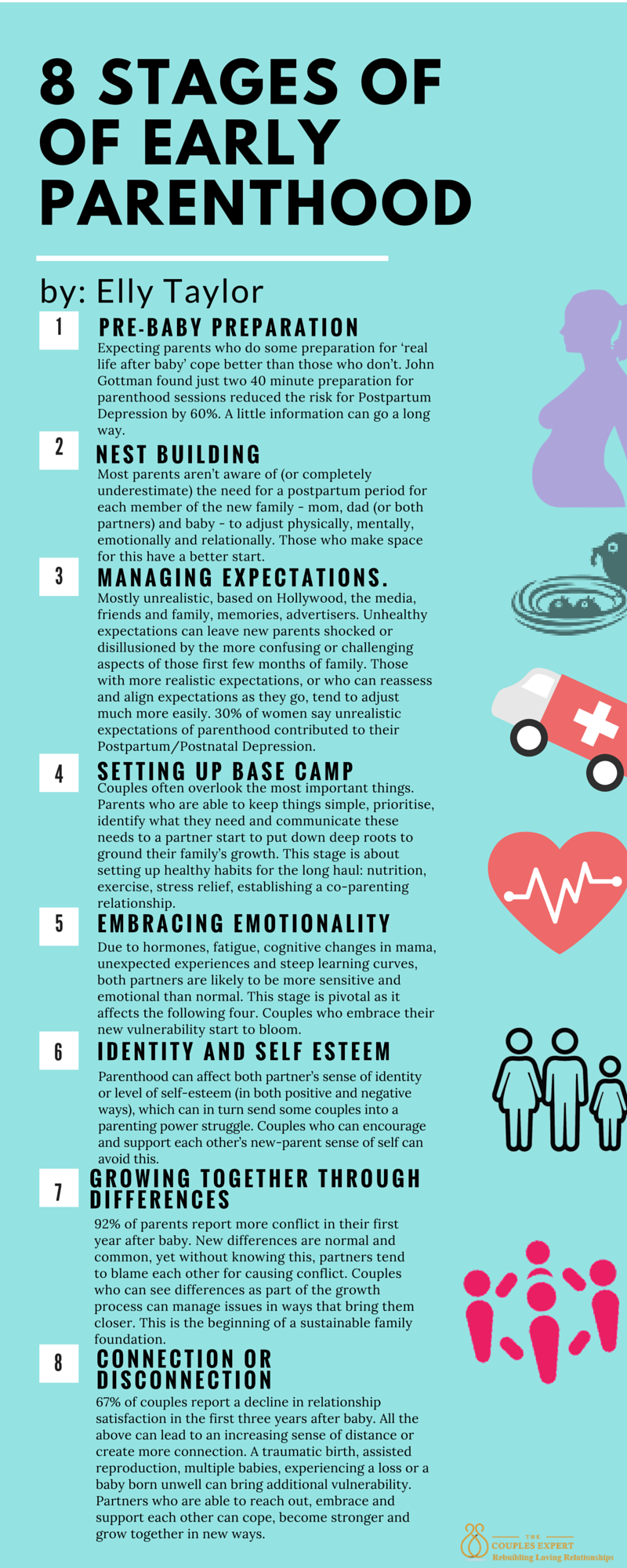 8 STAGES OF OF EARLY PARENTHOOD

by: Elly Taylor

1 PRE-BABY PREPARATION

Expecting parents who do some preparation for 'real life after baby' cope better than those who don't. John Gottman found just two 40 minute preparation for parenthood sessions reduced the risk for Postpartum Depression by 60%. A little information can go a long way.

2 NEST BUILDING

Most parents aren't aware of (or completely underestimate) the need for a postpartum period for each member of the new family - mom, dad (or both partners) and baby - to adjust physically, mentally, emotionally and relationally. Those who make space for this have a better start.

3 MANAGING EXPECTATIONS.

Mostly unrealistic, based on Hollywood, the media, friends and family, memories, advertisers. Unhealthy expectations can leave new parents shocked or disillusioned by the more confusing or challenging aspects of those first few months of family. Those with more realistic expectations, or who can reassess and align expectations as they go, tend to adjust much more easily. 30% of women say unrealistic expectations of parenthood contributed to their Postpartum/Postnatal Depression.

4 SETTING UP BASE CAMP

Couples often overlook the most important things. Parents who are able to keep things simple, prioritise, identify what they need and communicate these needs to a partner start to put down deep roots to ground their family's growth. This stage is about setting up healthy habits for the long haul: nutrition, exercise, stress relief, establishing a co-parenting relationship.

5 EMBRACING EMOTIONALITY

Due to hormones, fatigue, cognitive changes in mama, unexpected experiences and steep learning curves, both partners are likely to be more sensitive and emotional than normal. This stage is pivotal as it affects the following four. Couples who embrace their new vulnerability start to bloom.

6 IDENTITY AND SELF ESTEEM

Parenthood can affect both partner's sense of identity or level of self-esteem (in both positive and negative ways), which can in turn send some couples into a parenting power struggle. Couples who can encourage and support each other's new-parent sense of self can avoid this.

7 GROWING TOGETHER THROUGH DIFFERENCES

92% of parents report more conflict in their first year after baby. New differences are normal and common, yet without knowing this, partners tend to blame each other for causing conflict. Couples who can see differences as part of the growth process can manage issues in ways that bring them closer. This is the beginning of a sustainable family foundation.

8 CONNECTION OR DISCONNECTION

67% of couples report a decline in relationship satisfaction in the first three years after baby. All the above can lead to an increasing sense of distance or create more connection. A traumatic birth, assisted reproduction, multiple babies, experiencing a loss or a baby born unwell can bring additional vulnerability. Partners who are able to reach out, embrace and support each other can cope, become stronger and grow together in new ways.

THE COUPLES EXPERT
Rebuilding Loving Relationships